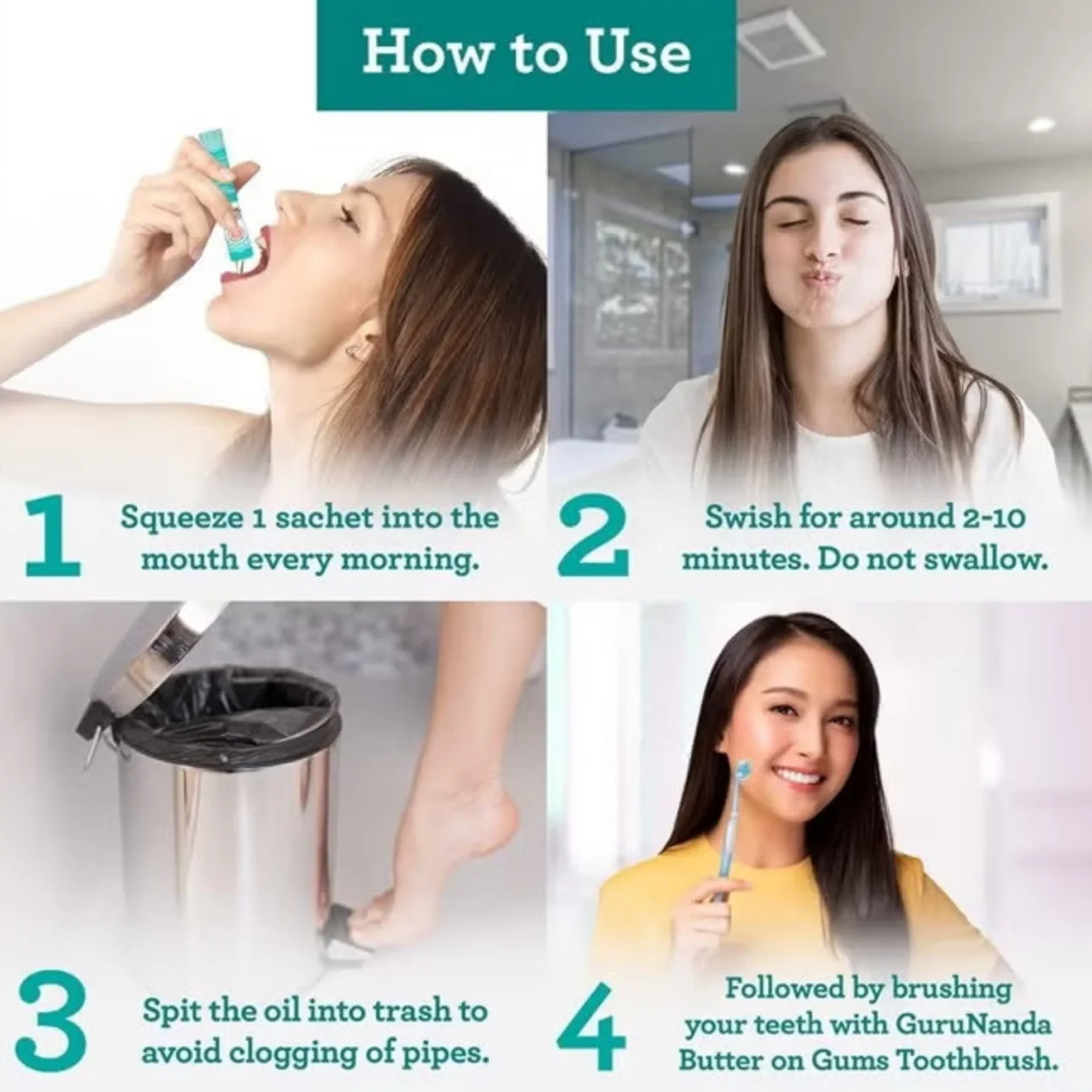 How to Use

1 Squeeze 1 sachet into the mouth every morning.

2 Swish for around 2-10 minutes. Do not swallow.

3 Spit the oil into trash to avoid clogging of pipes.

4 Followed by brushing your teeth with GuruNanda Butter on Gums Toothbrush.